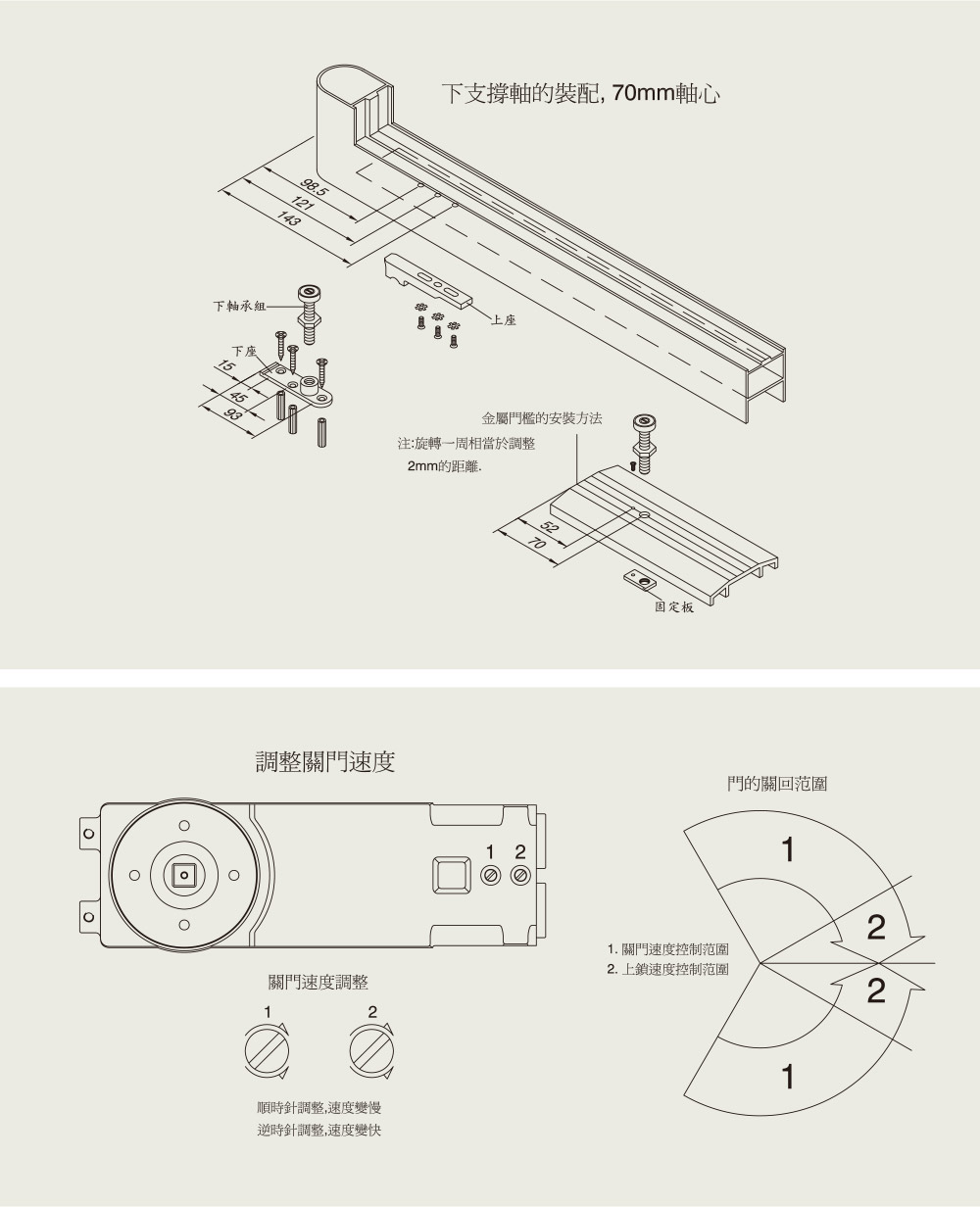 下支撐軸的裝配, 70mm軸心

98.5
121
143

下軸承組
下座
15
45
93

上座

金屬門檻的安裝方法
注:旋轉一周相當於調整 2mm的距離.

52
70

固定板

調整關門速度

1 2

關門速度調整

1 2

順時針調整,速度變慢
逆時針調整,速度變快

門的關回范圍

1
2
2
1

1. 關門速度控制范圍
2. 上鎖速度控制范圍