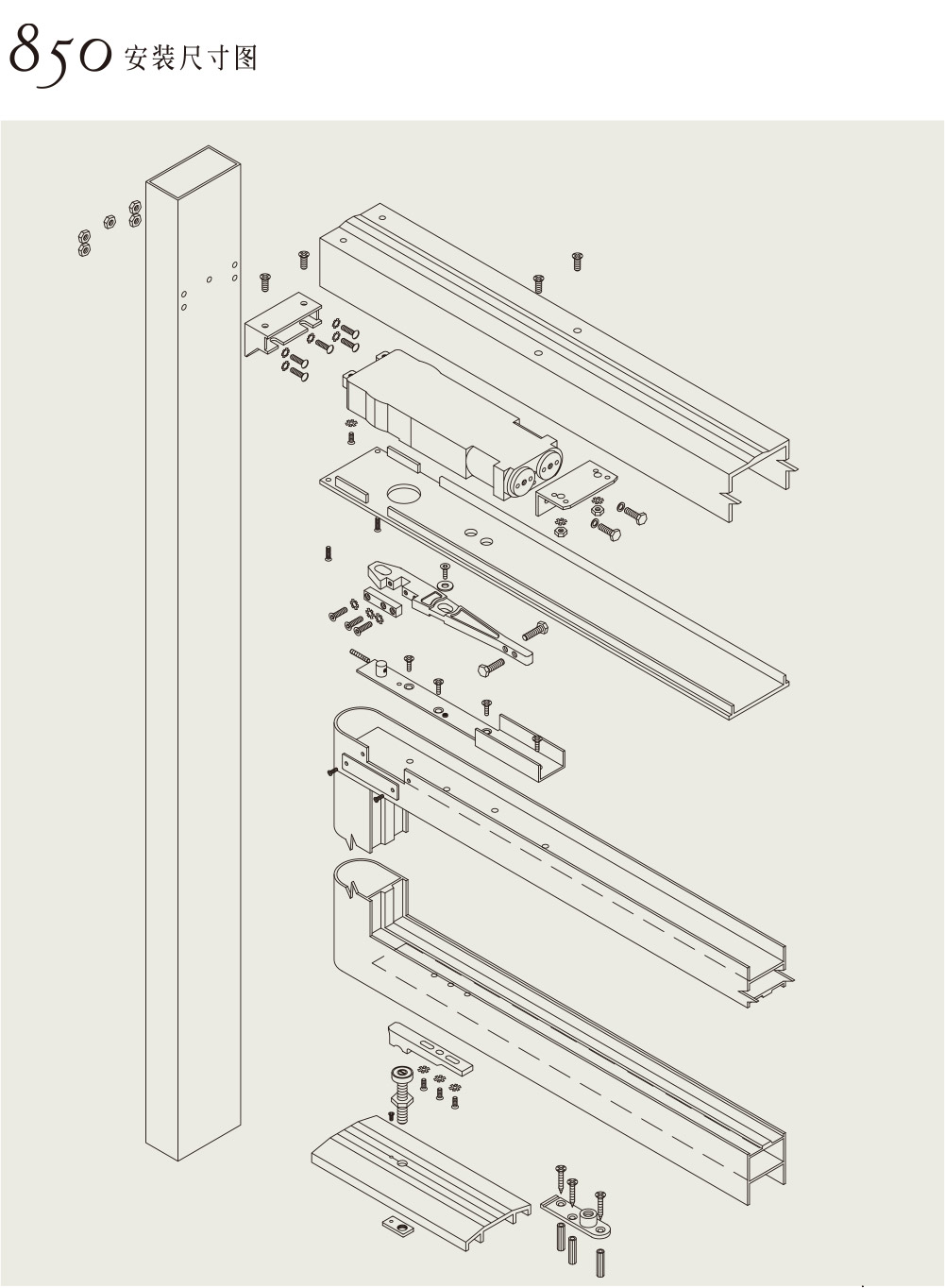 850 安装尺寸图