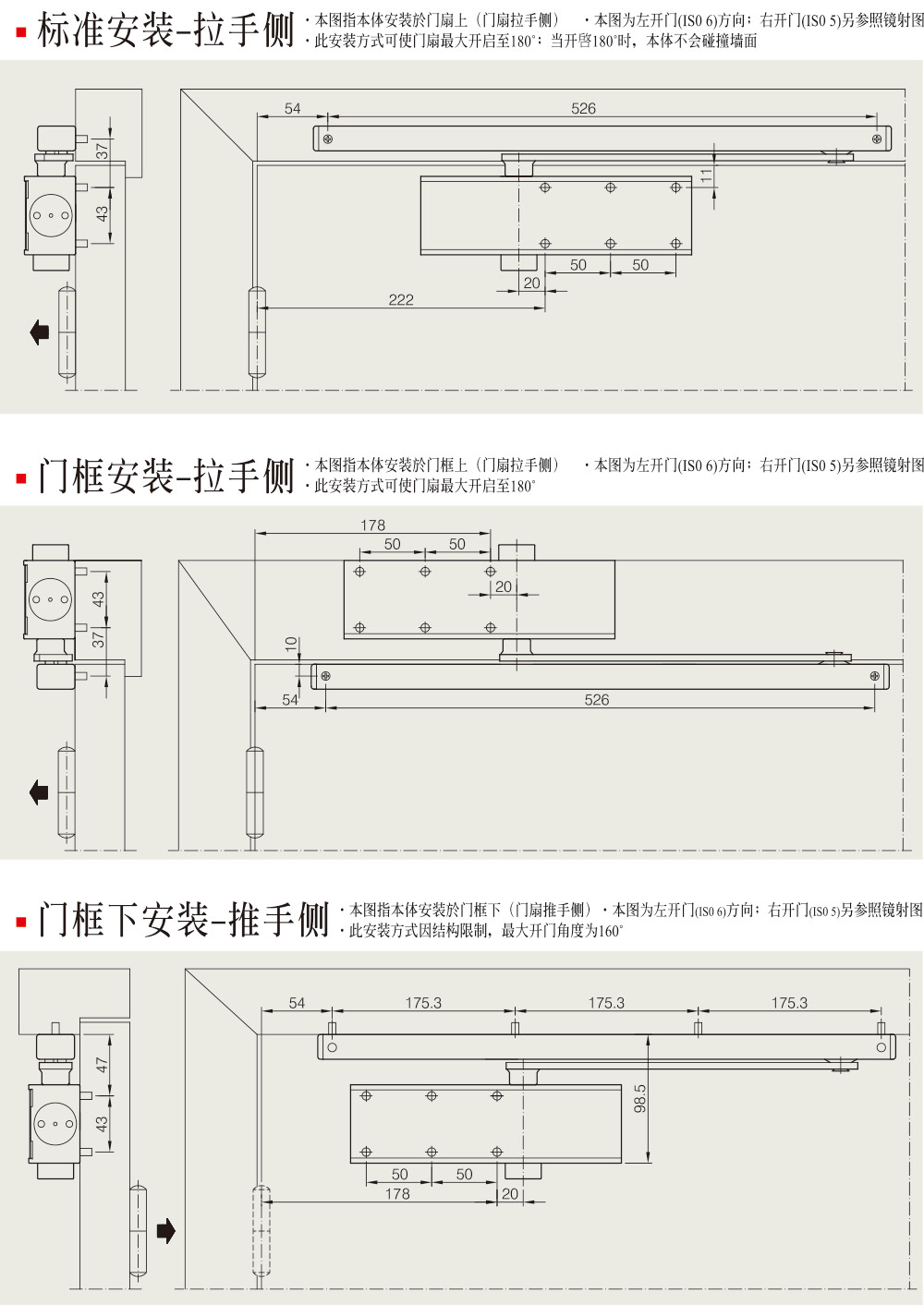 标准安装-拉手侧

· 本图指本体安装於门扇上（门扇拉手侧） · 本图为左开门(ISO 6)方向；右开门(ISO 5)另参照镜射图
· 此安装方式可使门扇最大开启至180°；当开啓180°时，本体不会碰撞墙面

37
43
54
526
11
50
50
20
222

门框安装-拉手侧

· 本图指本体安装於门框上（门扇拉手侧） · 本图为左开门(ISO 6)方向；右开门(ISO 5)另参照镜射图
· 此安装方式可使门扇最大开启至180°

43
37
178
50
50
20
10
54
526

门框下安装-推手侧

· 本图指本体安装於门框下（门扇推手侧） · 本图为左开门(ISO 6)方向；右开门(ISO 5)另参照镜射图
· 此安装方式因结构限制，最大开门角度为160°

47
43
54
175.3
175.3
175.3
98.5
50
50
178
20